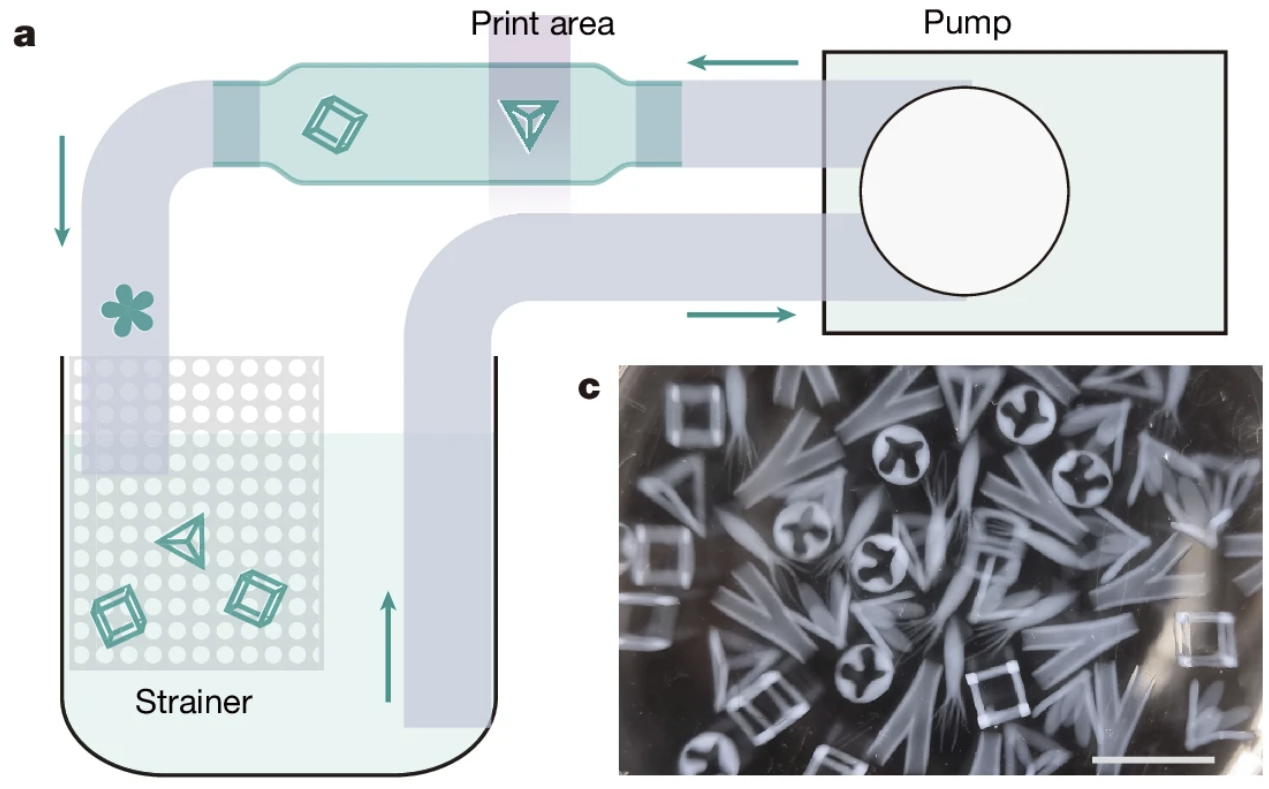 a

Print area

Pump

Strainer

c