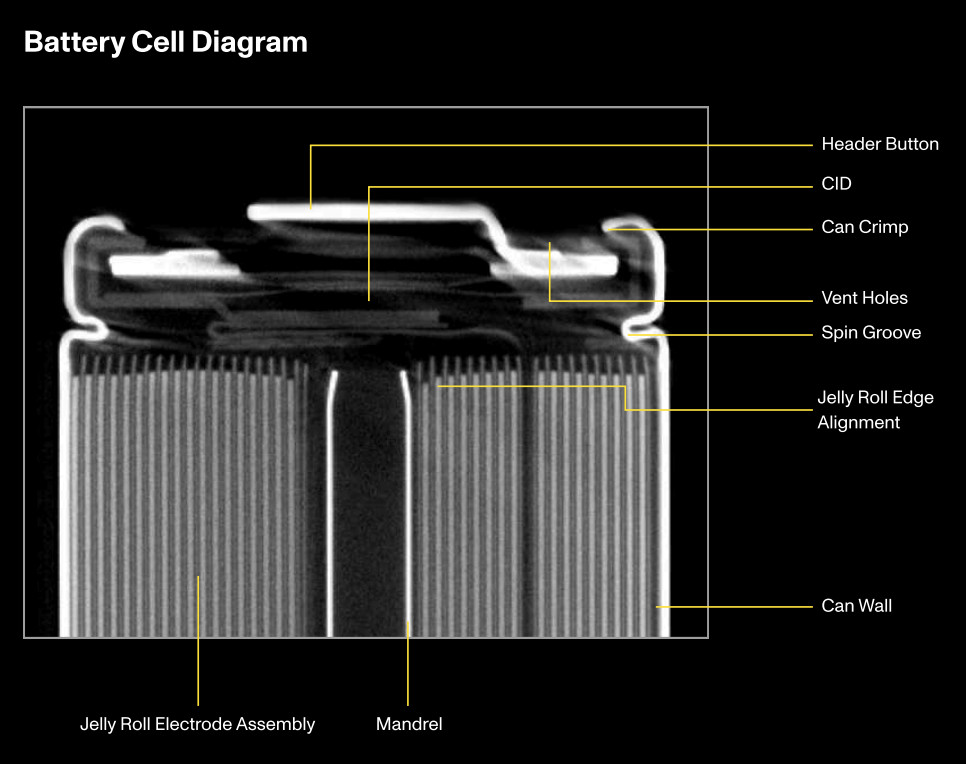 Battery Cell Diagram

Header Button

CID

Can Crimp

Vent Holes

Spin Groove

Jelly Roll Edge Alignment

Can Wall

Jelly Roll Electrode Assembly

Mandrel