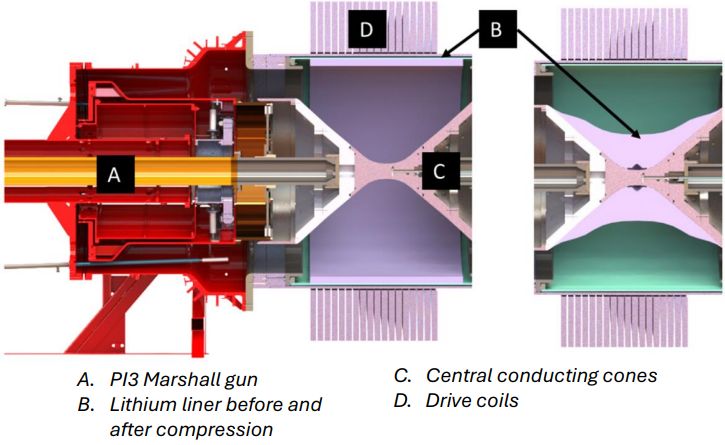 D

B

A

C

A. PI3 Marshall gun
B. Lithium liner before and after compression

C. Central conducting cones
D. Drive coils