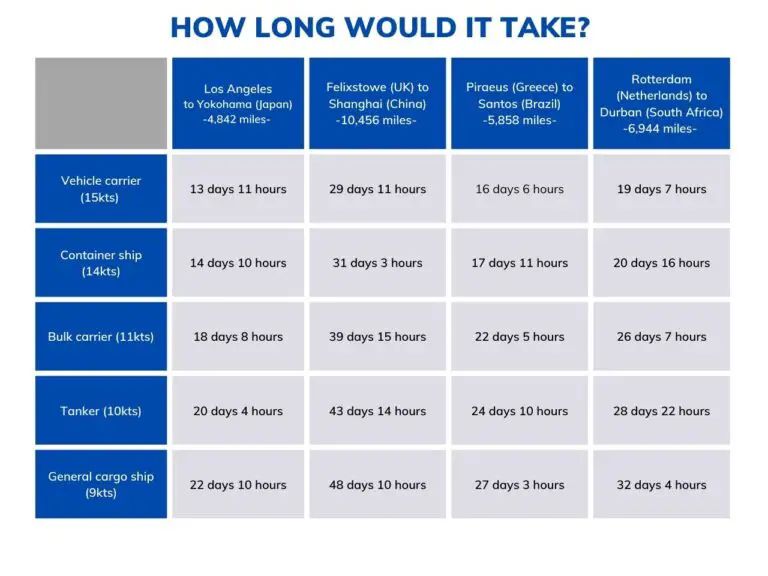 HOW LONG WOULD IT TAKE?

| | Los Angeles to Yokohama (Japan) -4,842 miles- | Felixstowe (UK) to Shanghai (China) -10,456 miles- | Piraeus (Greece) to Santos (Brazil) -5,858 miles- | Rotterdam (Netherlands) to Durban (South Africa) -6,944 miles- |
|---|---|---|---|---|
| Vehicle carrier (15kts) | 13 days 11 hours | 29 days 11 hours | 16 days 6 hours | 19 days 7 hours |
| Container ship (14kts) | 14 days 10 hours | 31 days 3 hours | 17 days 11 hours | 20 days 16 hours |
| Bulk carrier (11kts) | 18 days 8 hours | 39 days 15 hours | 22 days 5 hours | 26 days 7 hours |
| Tanker (10kts) | 20 days 4 hours | 43 days 14 hours | 24 days 10 hours | 28 days 22 hours |
| General cargo ship (9kts) | 22 days 10 hours | 48 days 10 hours | 27 days 3 hours | 32 days 4 hours |