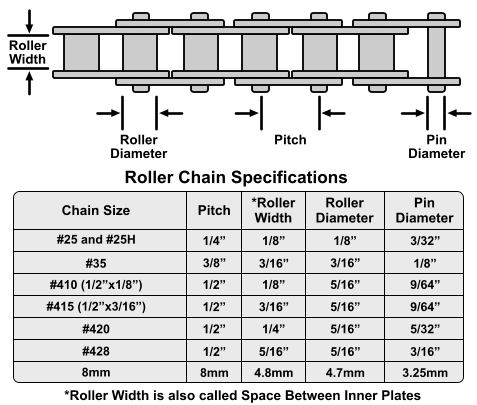 Roller Width

Roller Diameter

Pitch

Pin Diameter

Roller Chain Specifications

| Chain Size | Pitch | *Roller Width | Roller Diameter | Pin Diameter |
|---|---|---|---|---|
| #25 and #25H | 1/4” | 1/8” | 1/8” | 3/32” |
| #35 | 3/8” | 3/16” | 3/16” | 1/8” |
| #410 (1/2”x1/8”) | 1/2” | 1/8” | 5/16” | 9/64” |
| #415 (1/2”x3/16”) | 1/2” | 3/16” | 5/16” | 9/64” |
| #420 | 1/2” | 1/4” | 5/16” | 5/32” |
| #428 | 1/2” | 5/16” | 5/16” | 3/16” |
| 8mm | 8mm | 4.8mm | 4.7mm | 3.25mm |

*Roller Width is also called Space Between Inner Plates